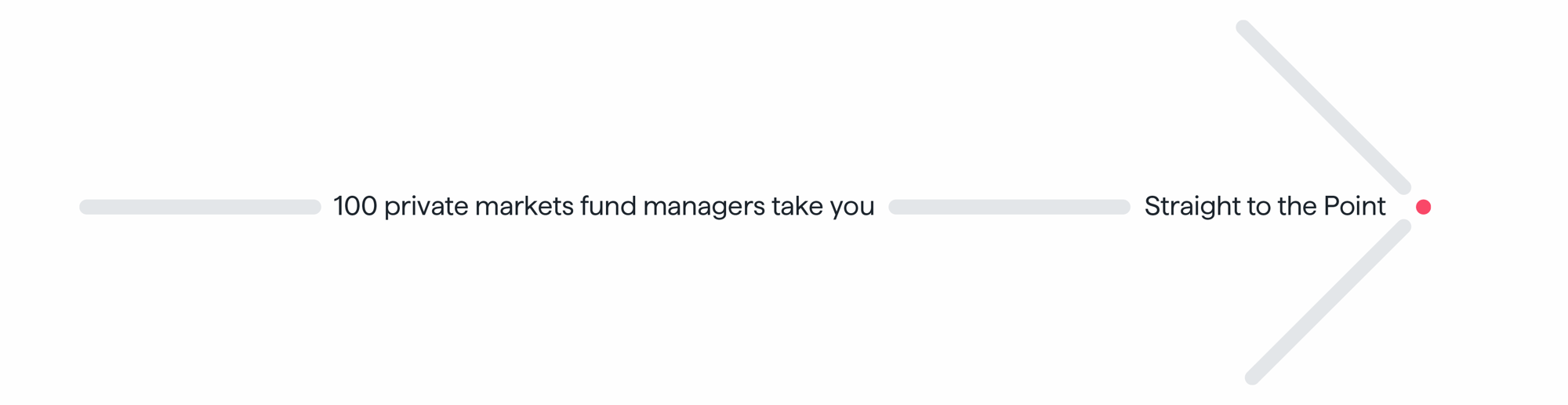 100 private markets fund managers take you Straight to the Point